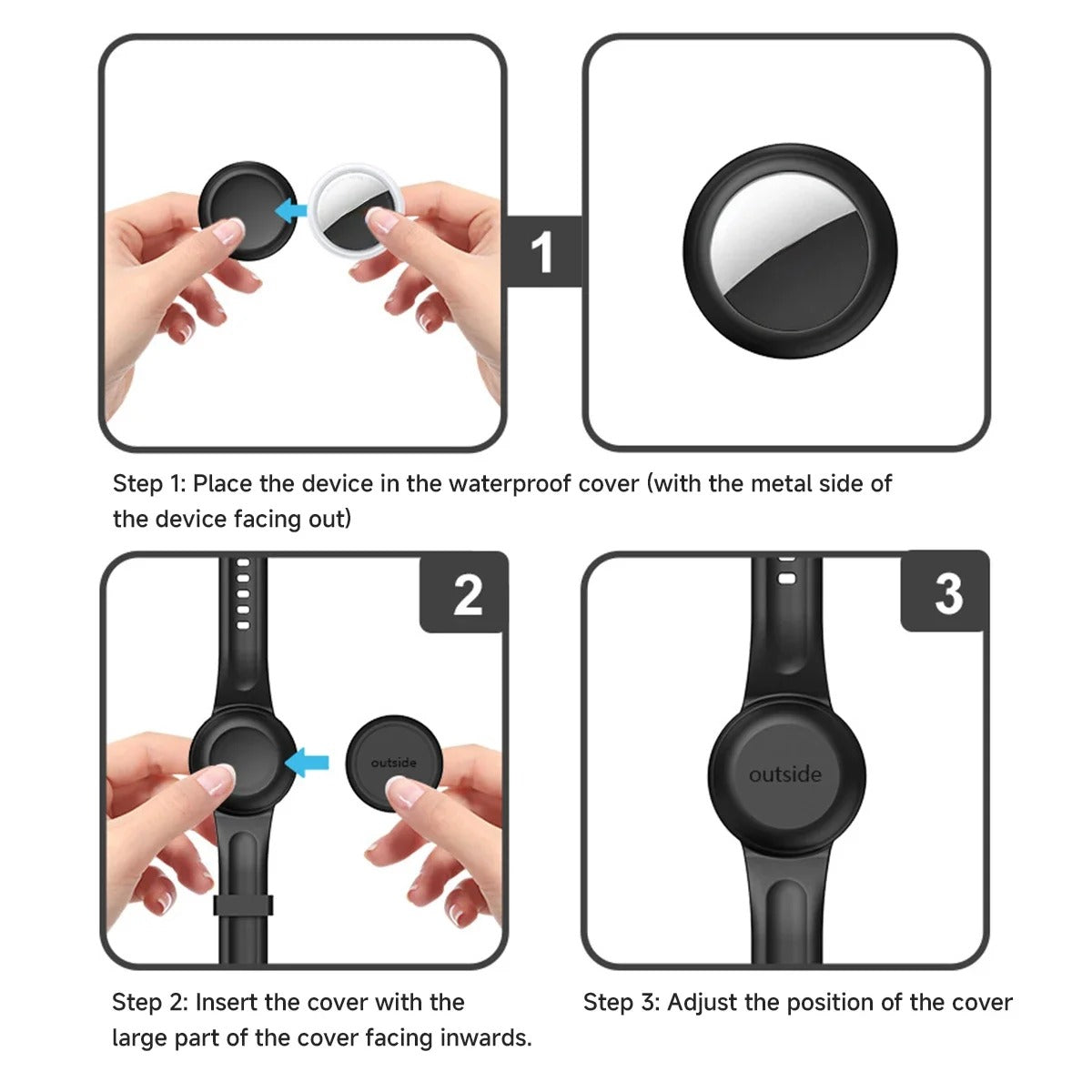 1

Step 1: Place the device in the waterproof cover (with the metal side of the device facing out)

2

outside

Step 2: Insert the cover with the large part of the cover facing inwards.

3

outside

Step 3: Adjust the position of the cover